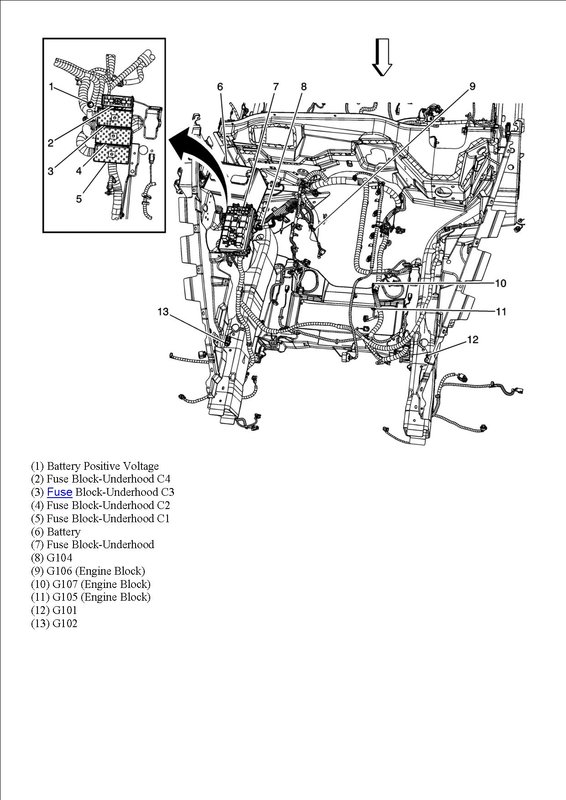 1
2
3
4
5
6
7
8
9
10
11
12
13

(1) Battery Positive Voltage
(2) Fuse Block-Underhood C4
(3) Fuse Block-Underhood C3
(4) Fuse Block-Underhood C2
(5) Fuse Block-Underhood C1
(6) Battery
(7) Fuse Block-Underhood
(8) G104
(9) G106 (Engine Block)
(10) G107 (Engine Block)
(11) G105 (Engine Block)
(12) G101
(13) G102