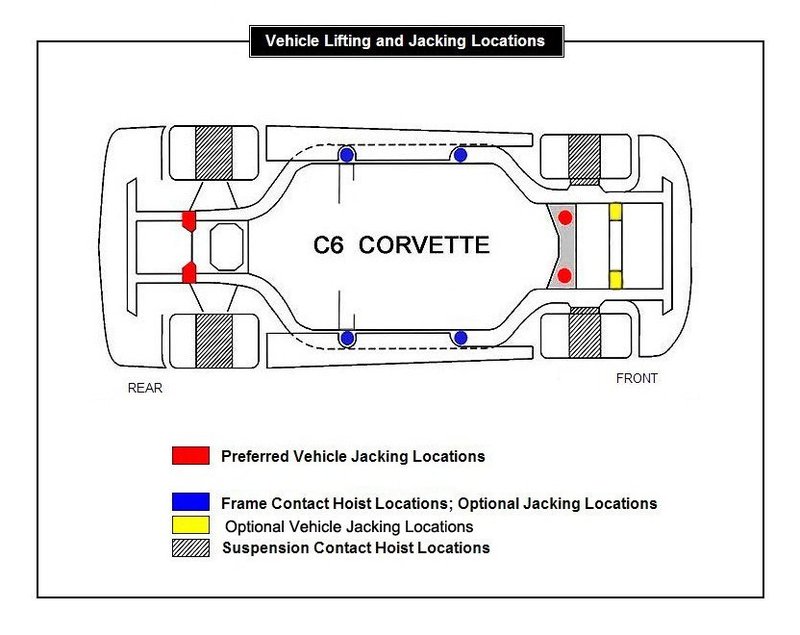 Vehicle Lifting and Jacking Locations

C6 CORVETTE

REAR

FRONT

Preferred Vehicle Jacking Locations

Frame Contact Hoist Locations; Optional Jacking Locations

Optional Vehicle Jacking Locations

Suspension Contact Hoist Locations